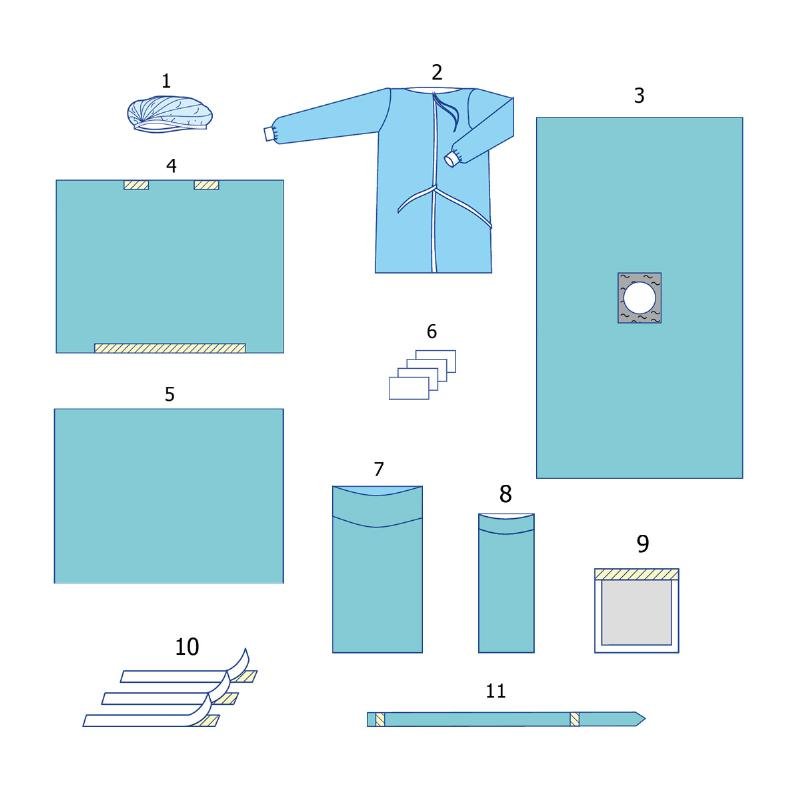 1
2
3
4
6
5
7
8
9
10
11